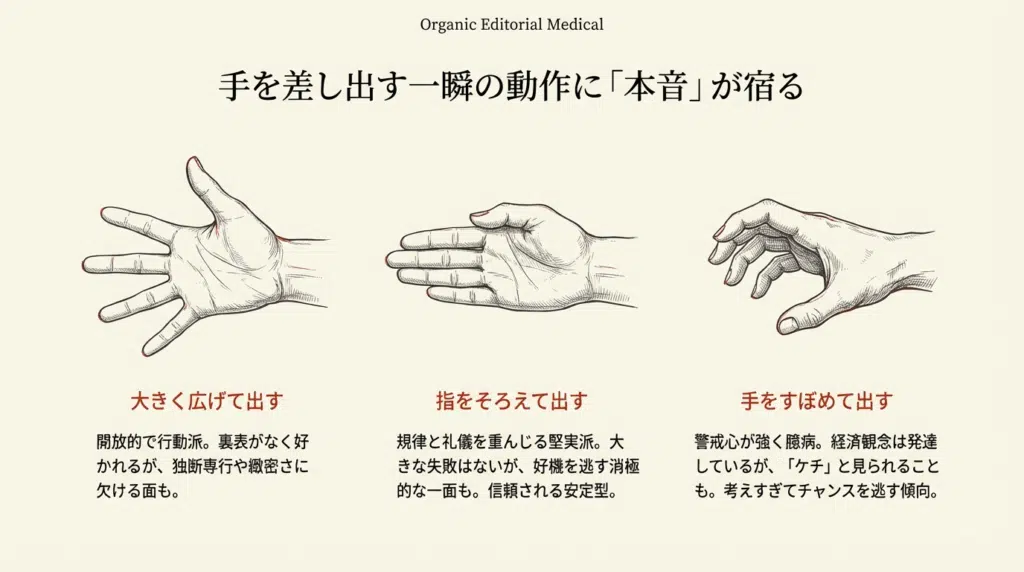 Organic Editorial Medical

手を差し出す一瞬の動作に「本音」が宿る

大きく広げて出す

開放的で行動派。裏表がなく好かれるが、独断専行や緻密さに欠ける面も。

指をそろえて出す

規律と礼儀を重んじる堅実派。大きな失敗はないが、好機を逃す消極的な一面も。信頼される安定型。

手をすぼめて出す

警戒心が強く臆病。経済観念は発達しているが、「ケチ」と見られることも。考えすぎてチャンスを逃す傾向。