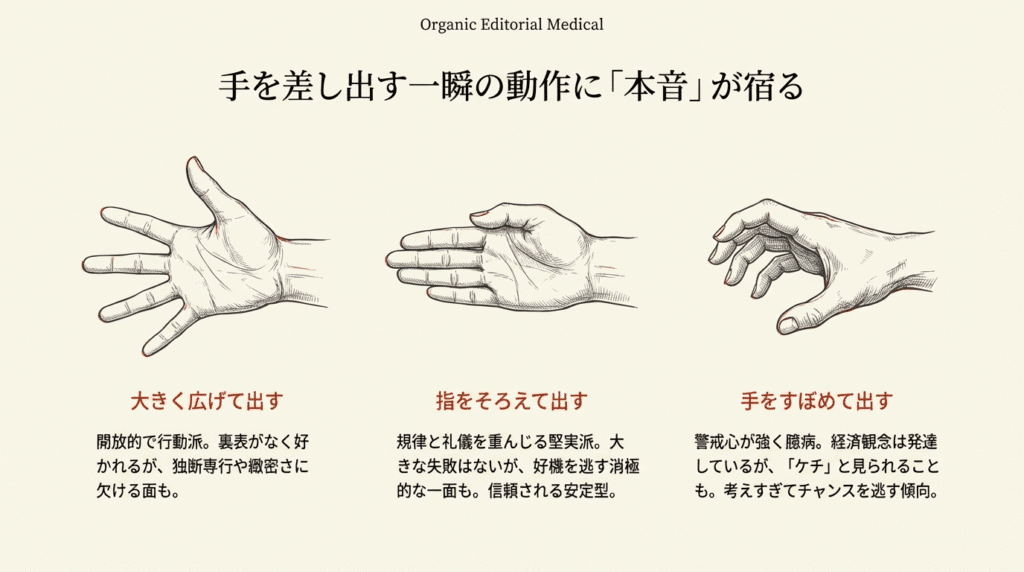 Organic Editorial Medical

手を差し出す一瞬の動作に「本音」が宿る

大きく広げて出す

開放的で行動派。裏表がなく好かれるが、独断専行や緻密さに欠ける面も。

指をそろえて出す

規律と礼儀を重んじる堅実派。大きな失敗はないが、好機を逃す消極的な一面も。信頼される安定型。

手をすぼめて出す

警戒心が強く臆病。経済観念は発達しているが、「ケチ」と見られることも。考えすぎてチャンスを逃す傾向。