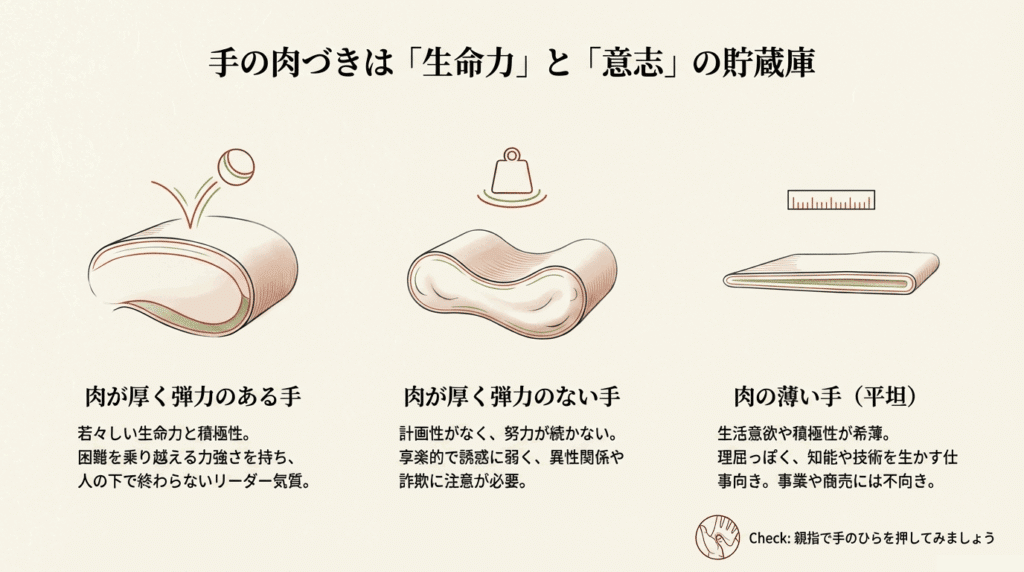 手の肉づきは「生命力」と「意志」の貯蔵庫

肉が厚く弾力のある手

若々しい生命力と積極性。困難を乗り越える力強さを持ち、人の下で終わらないリーダー気質。

肉が厚く弾力のない手

計画性がなく、努力が続かない。享楽的で誘惑に弱く、異性関係や詐欺に注意が必要。

肉の薄い手（平坦）

生活意欲や積極性が希薄。理屈っぽく、知能や技術を生かす仕事向き。事業や商売には不向き。

Check: 親指で手のひらを押してみましょう